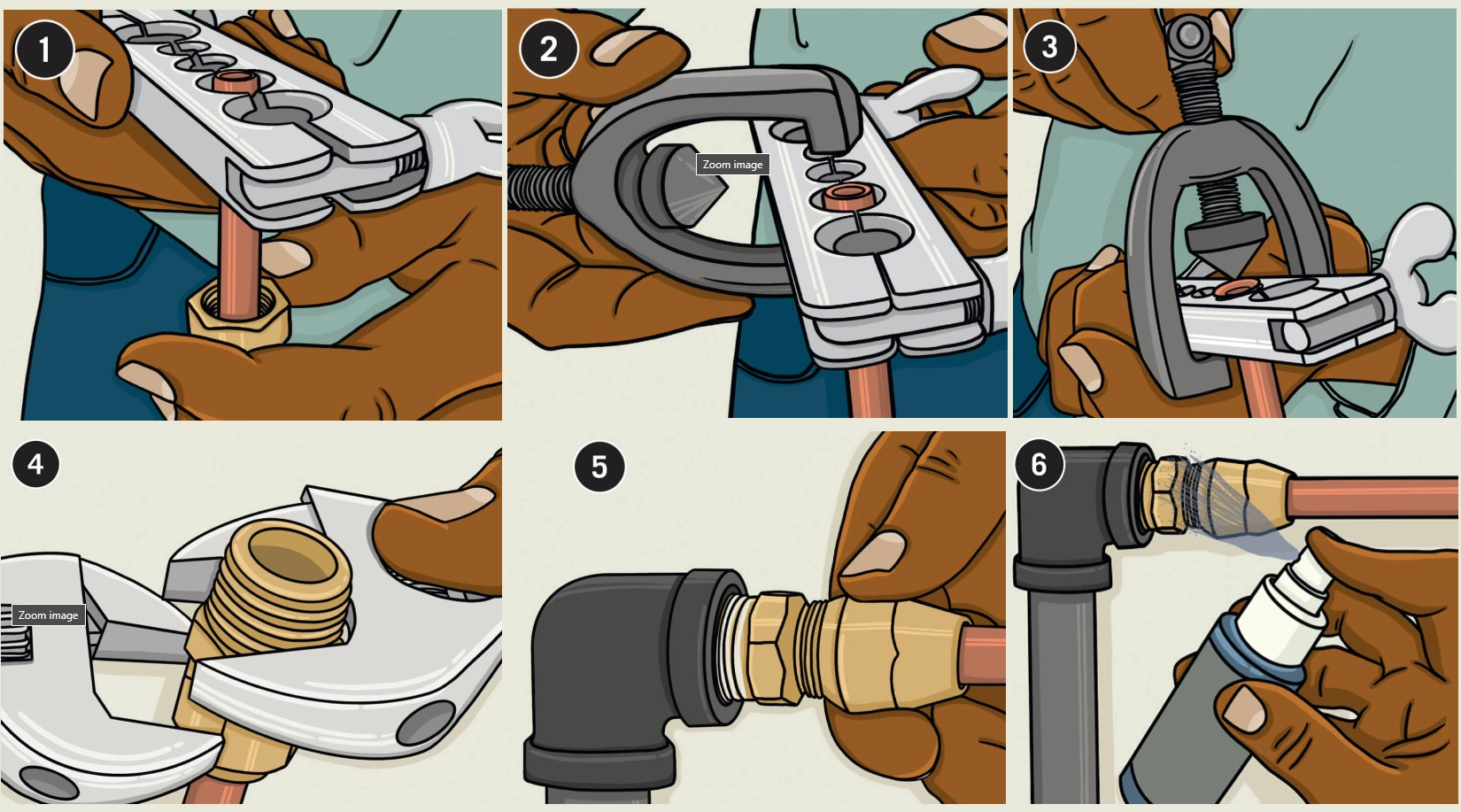 1

2

Zoom image

3

4

Zoom image

5

6