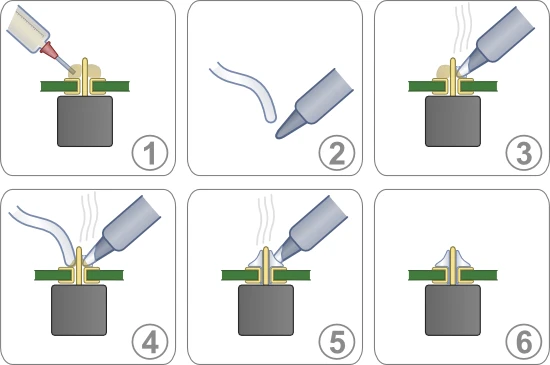 1

2

3

4

5

6